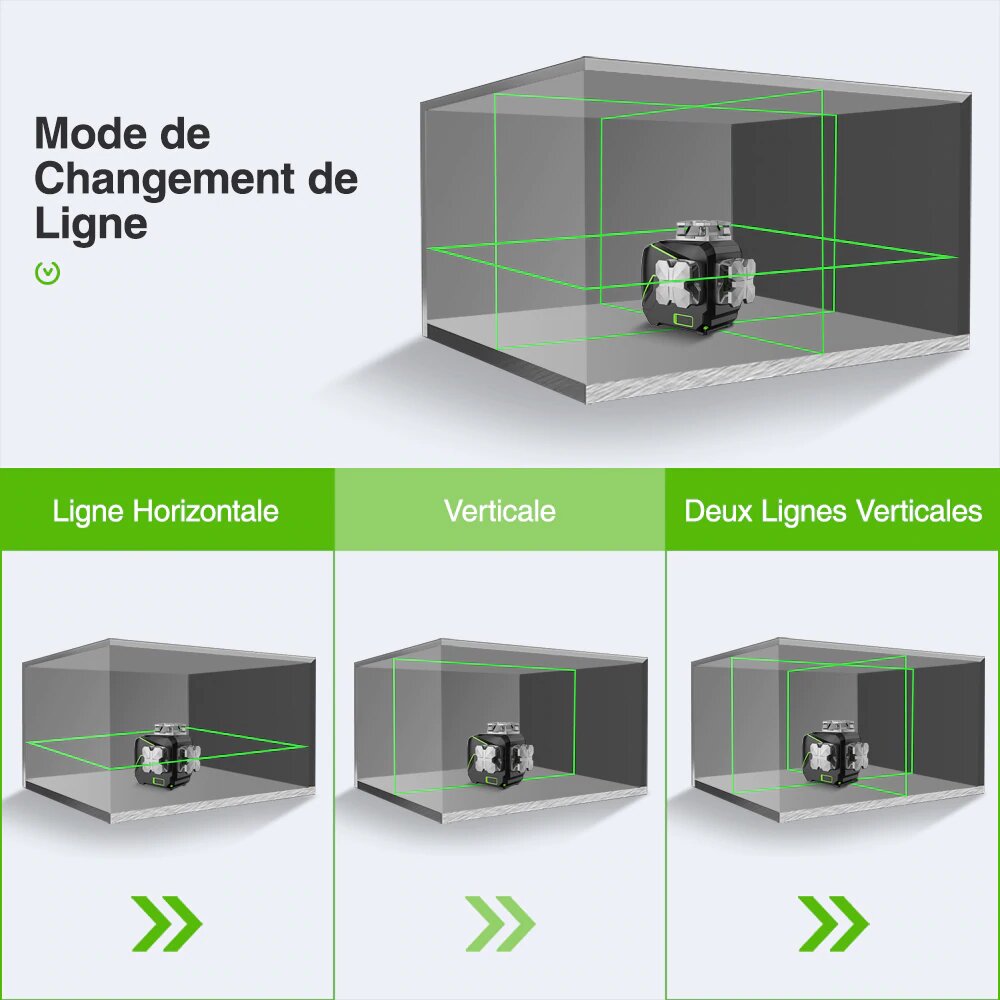 Mode de Changement de Ligne

Ligne Horizontale

Verticale

Deux Lignes Verticales